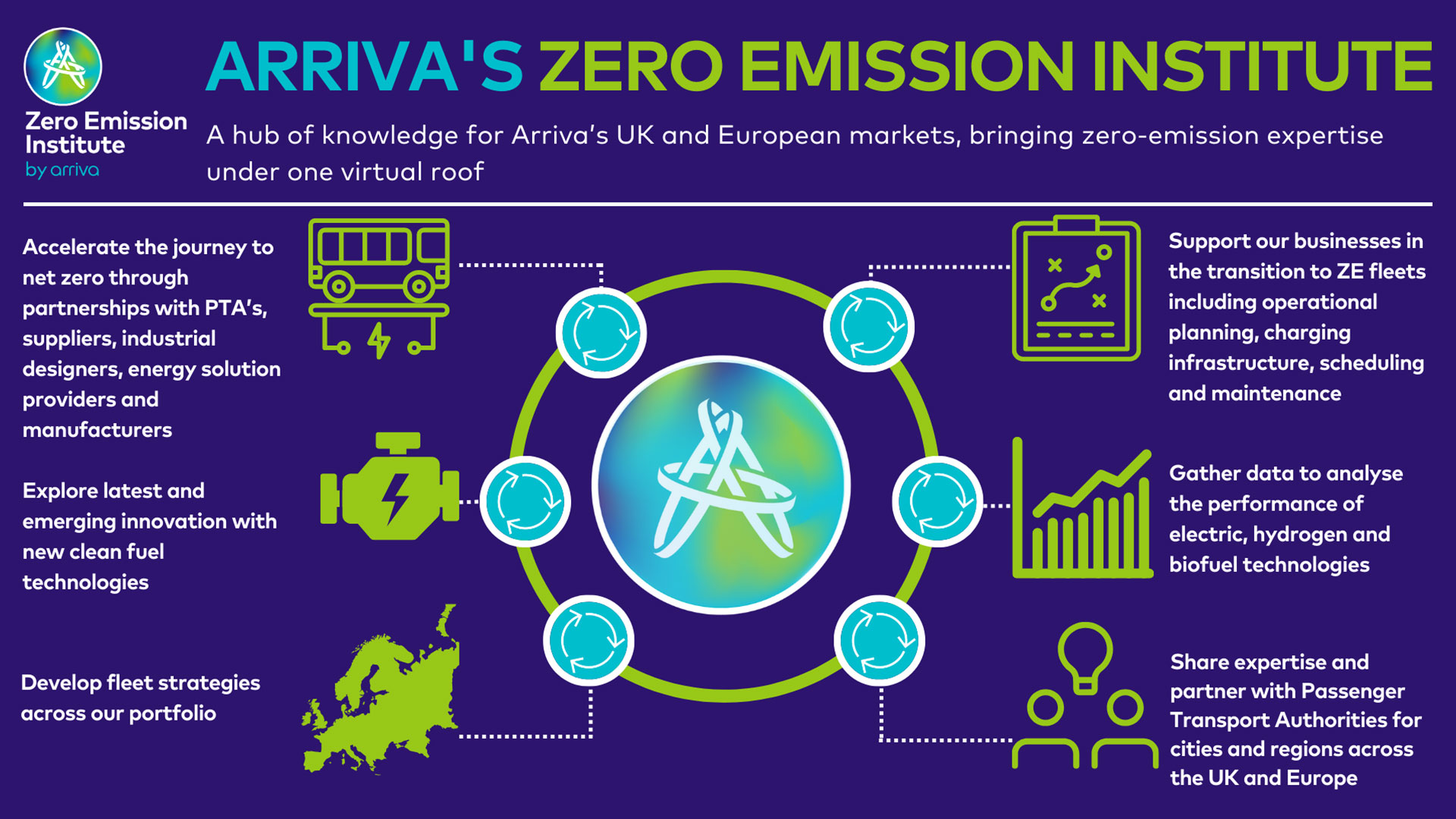 Zero Emission Institute by arriva

ARRIVA'S ZERO EMISSION INSTITUTE

A hub of knowledge for Arriva's UK and European markets, bringing zero-emission expertise under one virtual roof

Accelerate the journey to net zero through partnerships with PTA's, suppliers, industrial designers, energy solution providers and manufacturers

Explore latest and emerging innovation with new clean fuel technologies

Develop fleet strategies across our portfolio

Support our businesses in the transition to ZE fleets including operational planning, charging infrastructure, scheduling and maintenance

Gather data to analyse the performance of electric, hydrogen and biofuel technologies

Share expertise and partner with Passenger Transport Authorities for cities and regions across the UK and Europe